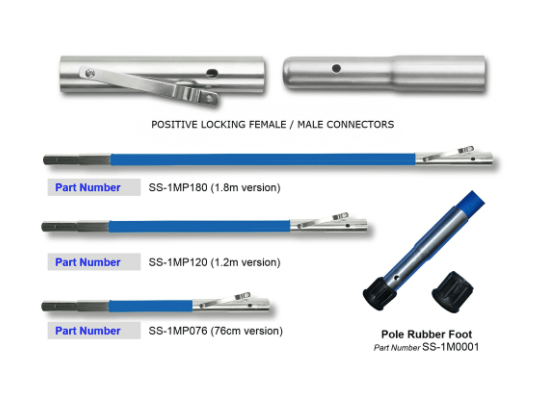 POSITIVE LOCKING FEMALE / MALE CONNECTORS

Part Number SS-1MP180 (1.8m version)

Part Number SS-1MP120 (1.2m version)

Part Number SS-1MP076 (76cm version)

Pole Rubber Foot
Part Number SS-1M0001