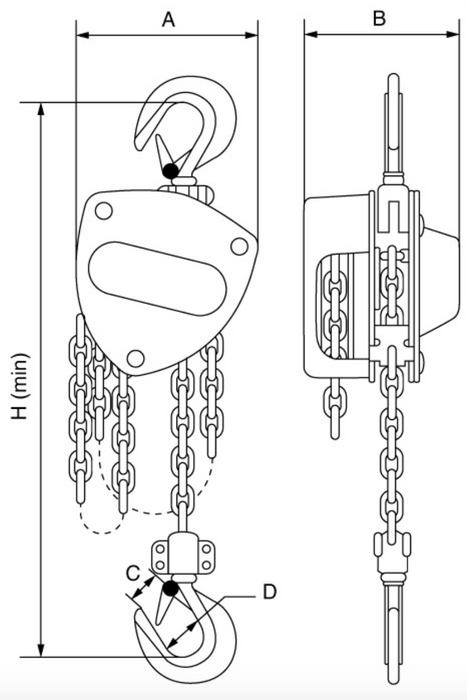 A
B
H (min)
C
D