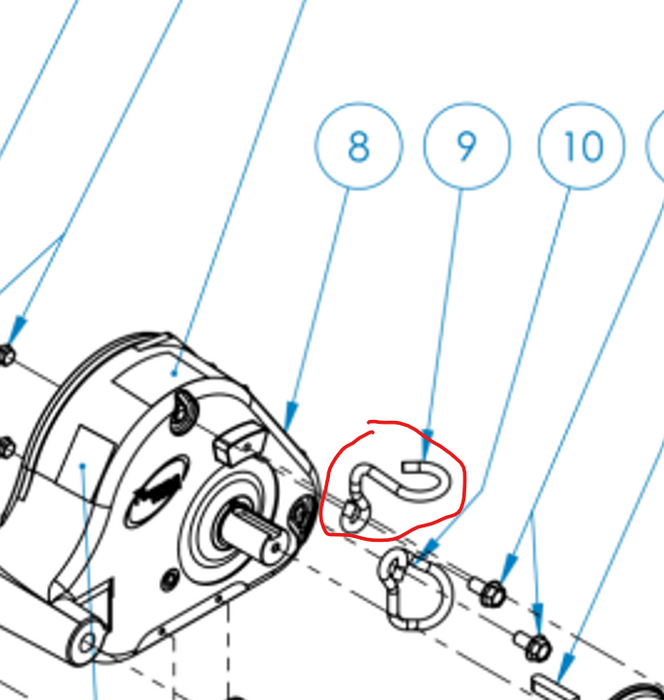 8
9
10